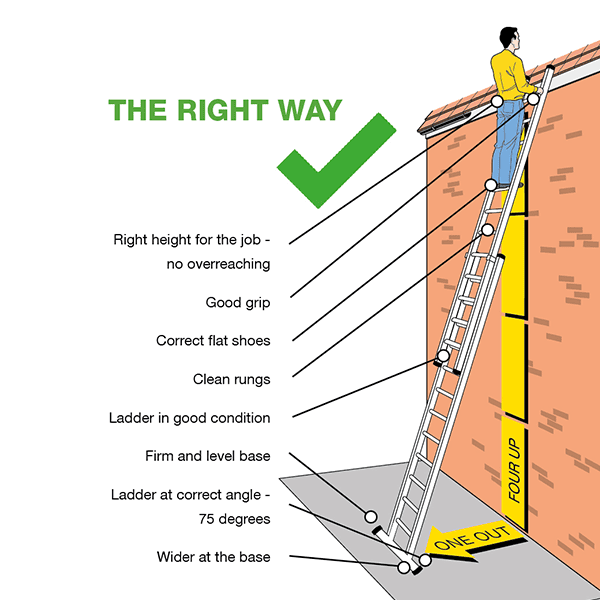 THE RIGHT WAY

Right height for the job - no overreaching

Good grip

Correct flat shoes

Clean rungs

Ladder in good condition

Firm and level base

Ladder at correct angle - 75 degrees

Wider at the base

FOUR UP

ONE OUT