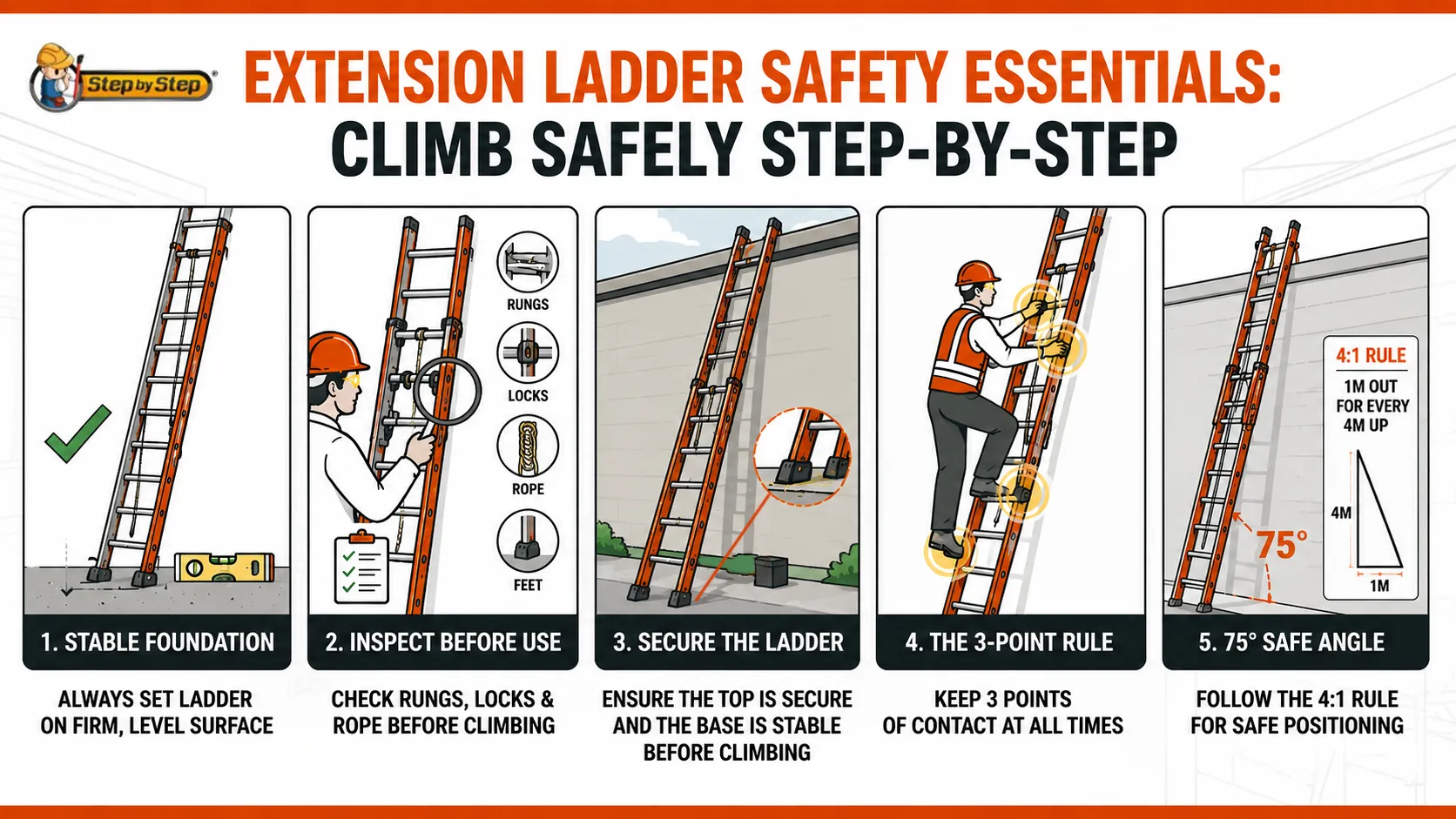 Step by Step

EXTENSION LADDER SAFETY ESSENTIALS:
CLIMB SAFELY STEP-BY-STEP

1. STABLE FOUNDATION

ALWAYS SET LADDER ON FIRM, LEVEL SURFACE

RUNGS
LOCKS
ROPE
FEET

2. INSPECT BEFORE USE

CHECK RUNGS, LOCKS & ROPE BEFORE CLIMBING

3. SECURE THE LADDER

ENSURE THE TOP IS SECURE AND THE BASE IS STABLE BEFORE CLIMBING

4. THE 3-POINT RULE

KEEP 3 POINTS OF CONTACT AT ALL TIMES

4:1 RULE
1M OUT FOR EVERY 4M UP
4M
1M
75°

5. 75° SAFE ANGLE

FOLLOW THE 4:1 RULE FOR SAFE POSITIONING